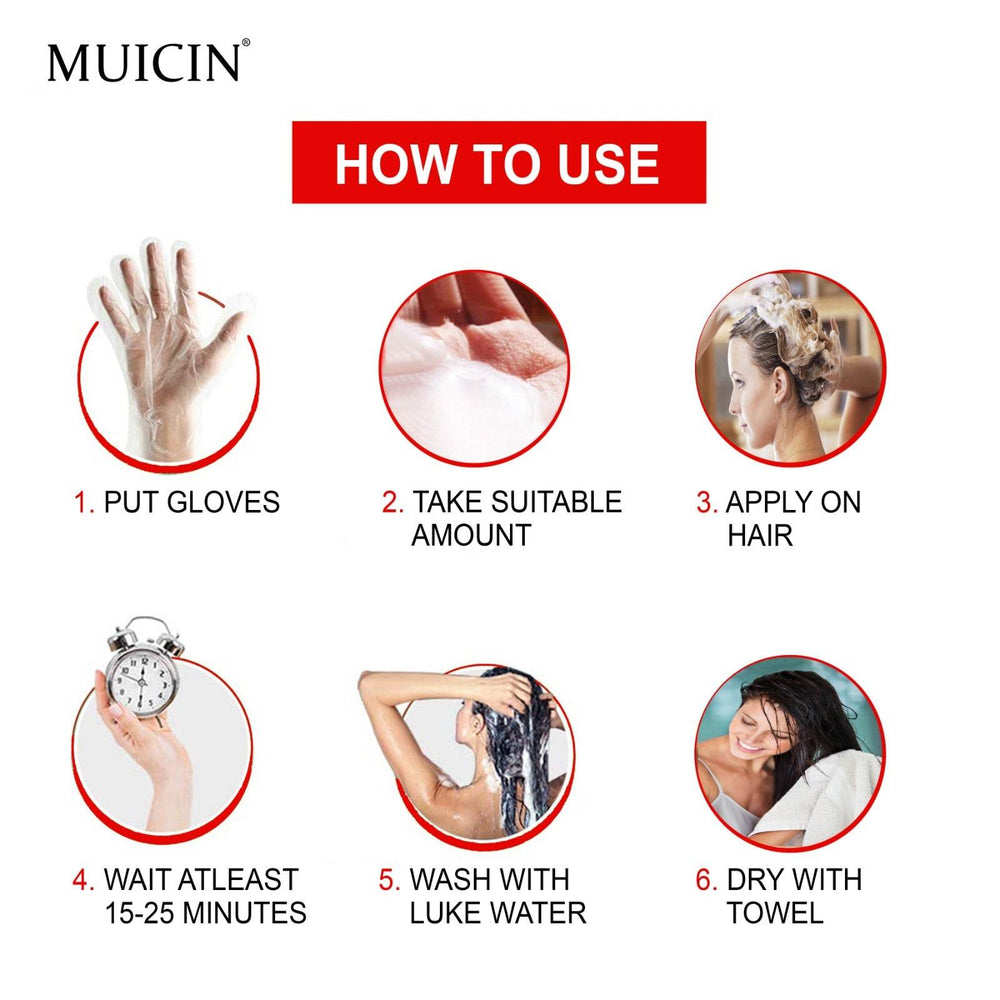 MUICIN®

HOW TO USE

1. PUT GLOVES

2. TAKE SUITABLE AMOUNT

3. APPLY ON HAIR

4. WAIT ATLEAST 15-25 MINUTES

5. WASH WITH LUKE WATER

6. DRY WITH TOWEL